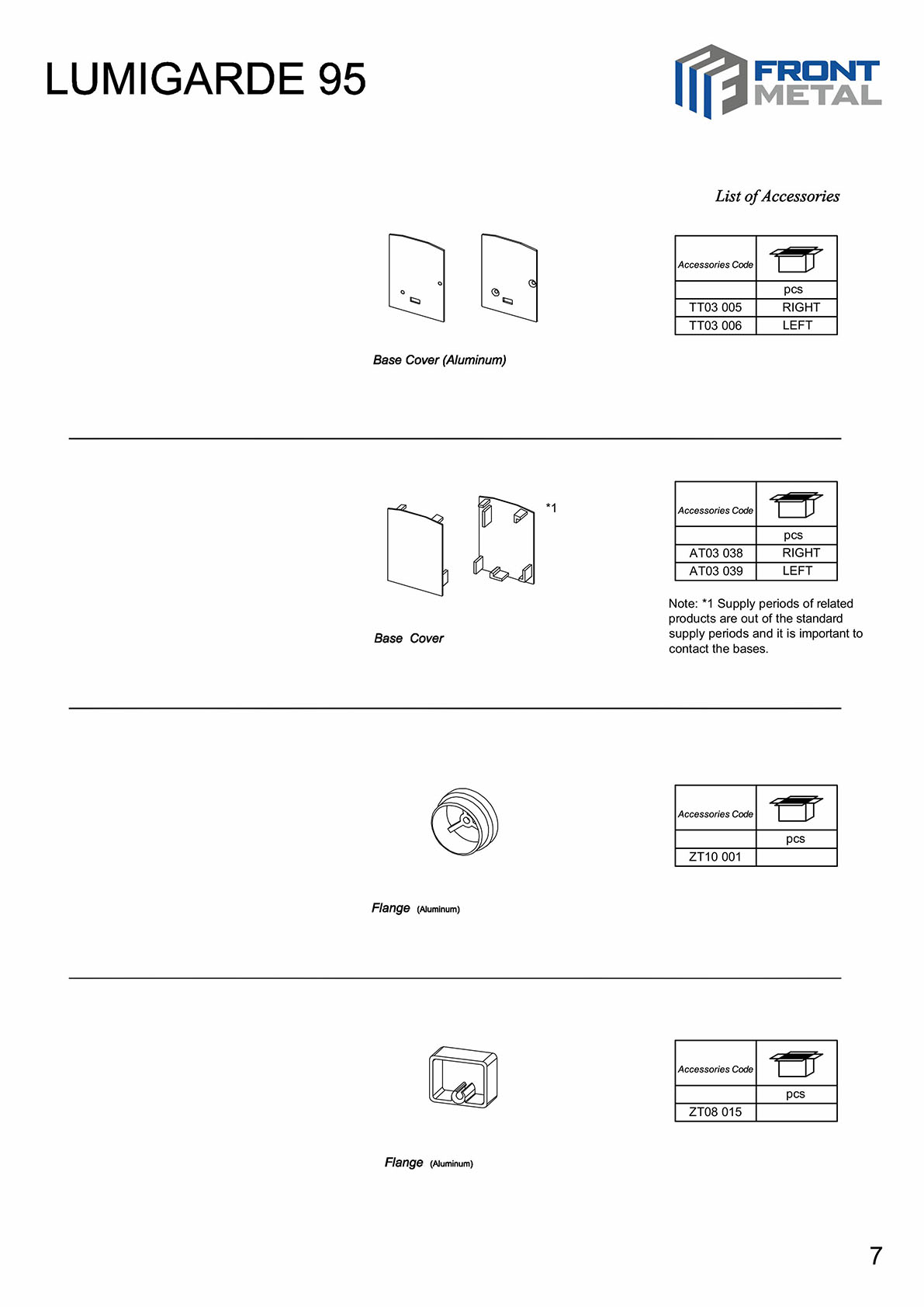 LUMIGARDE 95

FRONT METAL

List of Accessories

| Accessories Code | |
|---|---|
| | pcs |
| TT03 005 | RIGHT |
| TT03 006 | LEFT |

Base Cover (Aluminum)

*1

| Accessories Code | |
|---|---|
| | pcs |
| AT03 038 | RIGHT |
| AT03 039 | LEFT |

Note: *1 Supply periods of related products are out of the standard supply periods and it is important to contact the bases.

Base Cover

| Accessories Code | |
|---|---|
| | pcs |
| ZT10 001 | |

Flange (Aluminum)

| Accessories Code | |
|---|---|
| | pcs |
| ZT08 015 | |

Flange (Aluminum)

7