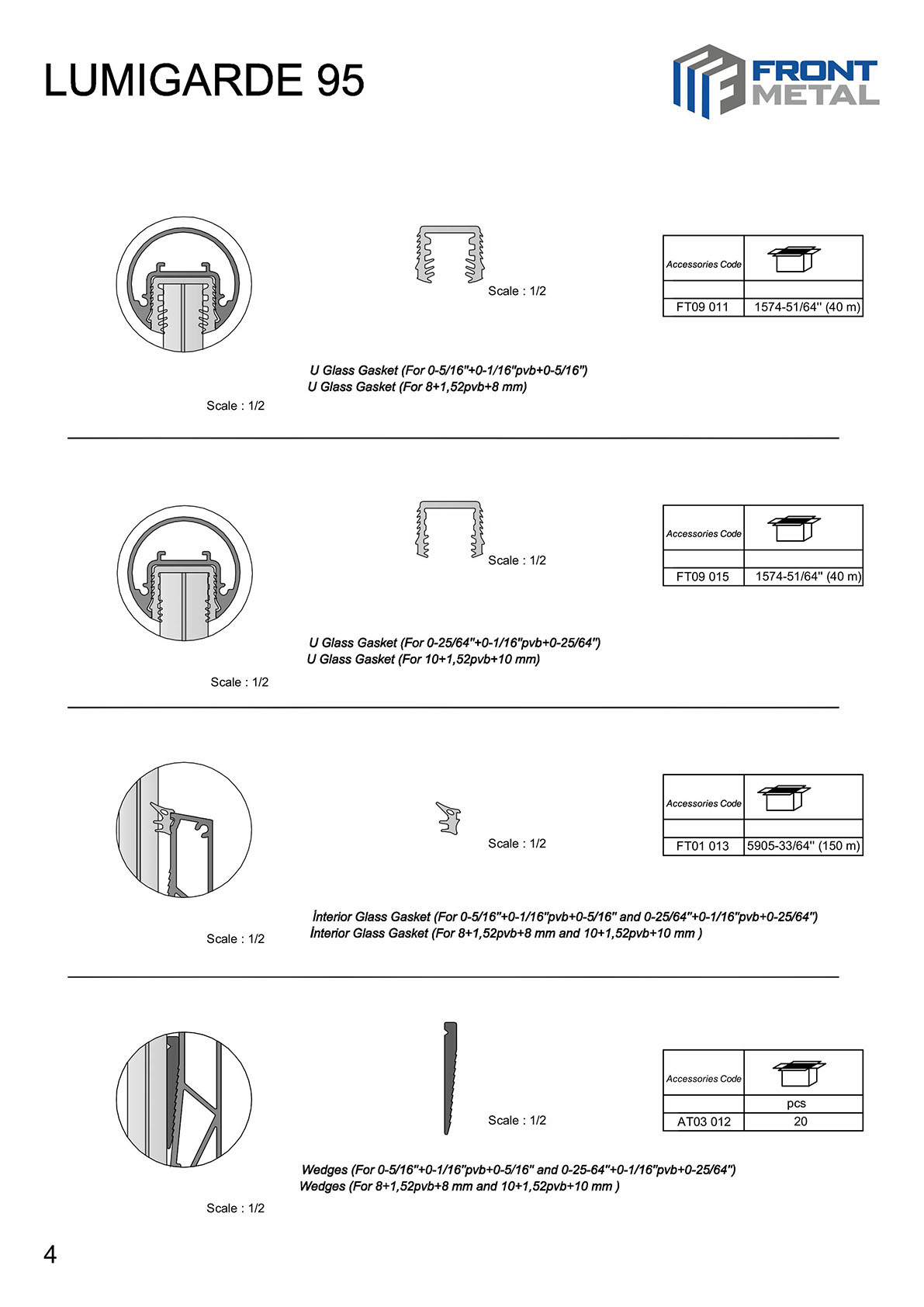 LUMIGARDE 95

FRONT METAL

Scale : 1/2

| Accessories Code | |
|---|---|
| | |
| FT09 011 | 1574-51/64'' (40 m) |

U Glass Gasket (For 0-5/16"+0-1/16"pvb+0-5/16")
U Glass Gasket (For 8+1,52pvb+8 mm)

Scale : 1/2

Scale : 1/2

| Accessories Code | |
|---|---|
| | |
| FT09 015 | 1574-51/64'' (40 m) |

U Glass Gasket (For 0-25/64"+0-1/16"pvb+0-25/64")
U Glass Gasket (For 10+1,52pvb+10 mm)

Scale : 1/2

Scale : 1/2

| Accessories Code | |
|---|---|
| | |
| FT01 013 | 5905-33/64'' (150 m) |

İnterior Glass Gasket (For 0-5/16"+0-1/16"pvb+0-5/16" and 0-25/64"+0-1/16"pvb+0-25/64")
İnterior Glass Gasket (For 8+1,52pvb+8 mm and 10+1,52pvb+10 mm )

Scale : 1/2

Scale : 1/2

| Accessories Code | |
|---|---|
| | pcs |
| AT03 012 | 20 |

Wedges (For 0-5/16"+0-1/16"pvb+0-5/16" and 0-25-64"+0-1/16"pvb+0-25/64")
Wedges (For 8+1,52pvb+8 mm and 10+1,52pvb+10 mm )

Scale : 1/2

4