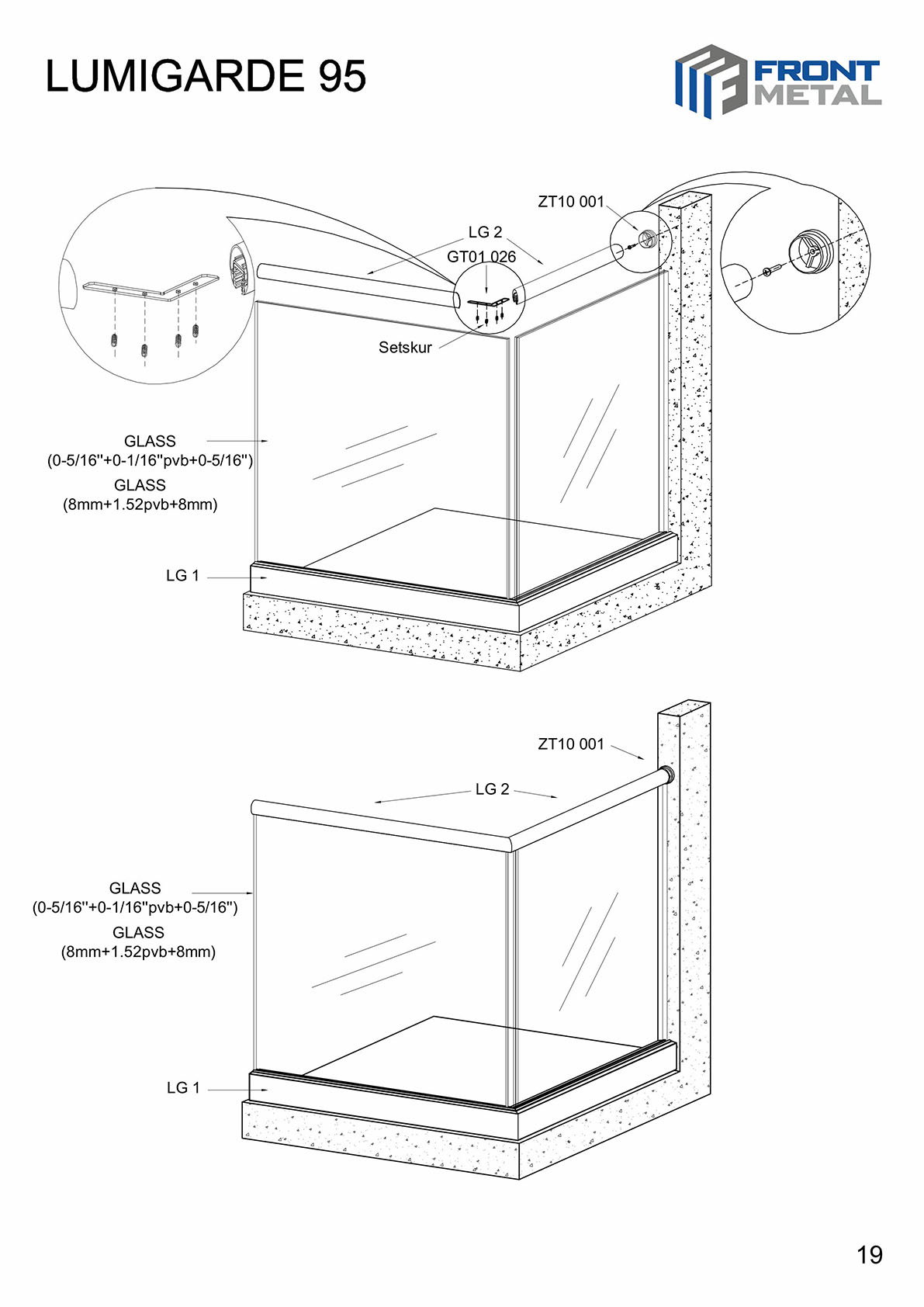 LUMIGARDE 95

FRONT METAL

ZT10 001

LG 2

GT01 026

Setskur

GLASS
(0-5/16''+0-1/16''pvb+0-5/16'')
GLASS
(8mm+1.52pvb+8mm)

LG 1

ZT10 001

LG 2

GLASS
(0-5/16''+0-1/16''pvb+0-5/16'')
GLASS
(8mm+1.52pvb+8mm)

LG 1

19