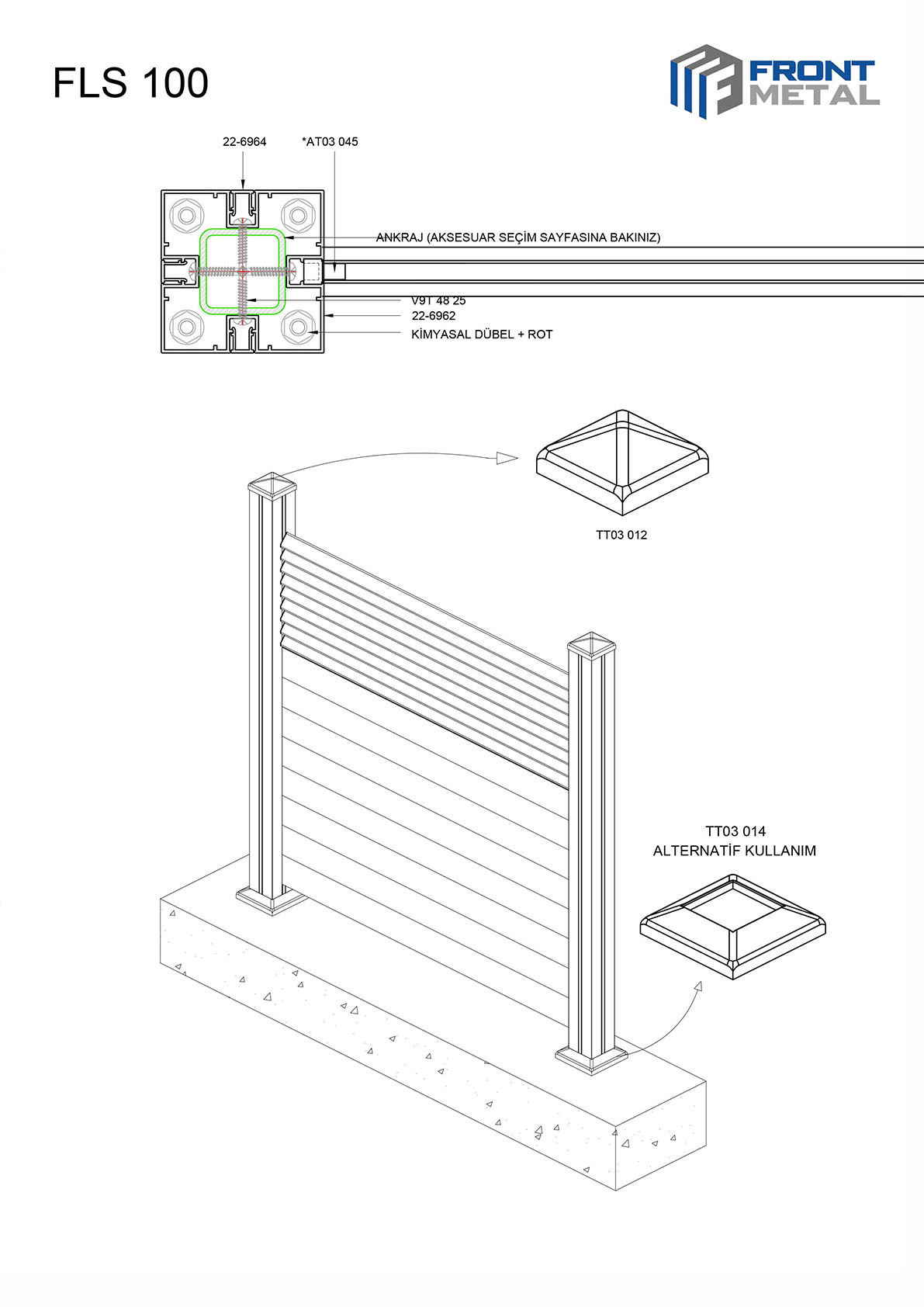 FLS 100

FRONT METAL

22-6964

*AT03 045

ANKRAJ (AKSESUAR SEÇİM SAYFASINA BAKINIZ)

V91 48 25

22-6962

KİMYASAL DÜBEL + ROT

TT03 012

TT03 014
ALTERNATİF KULLANIM